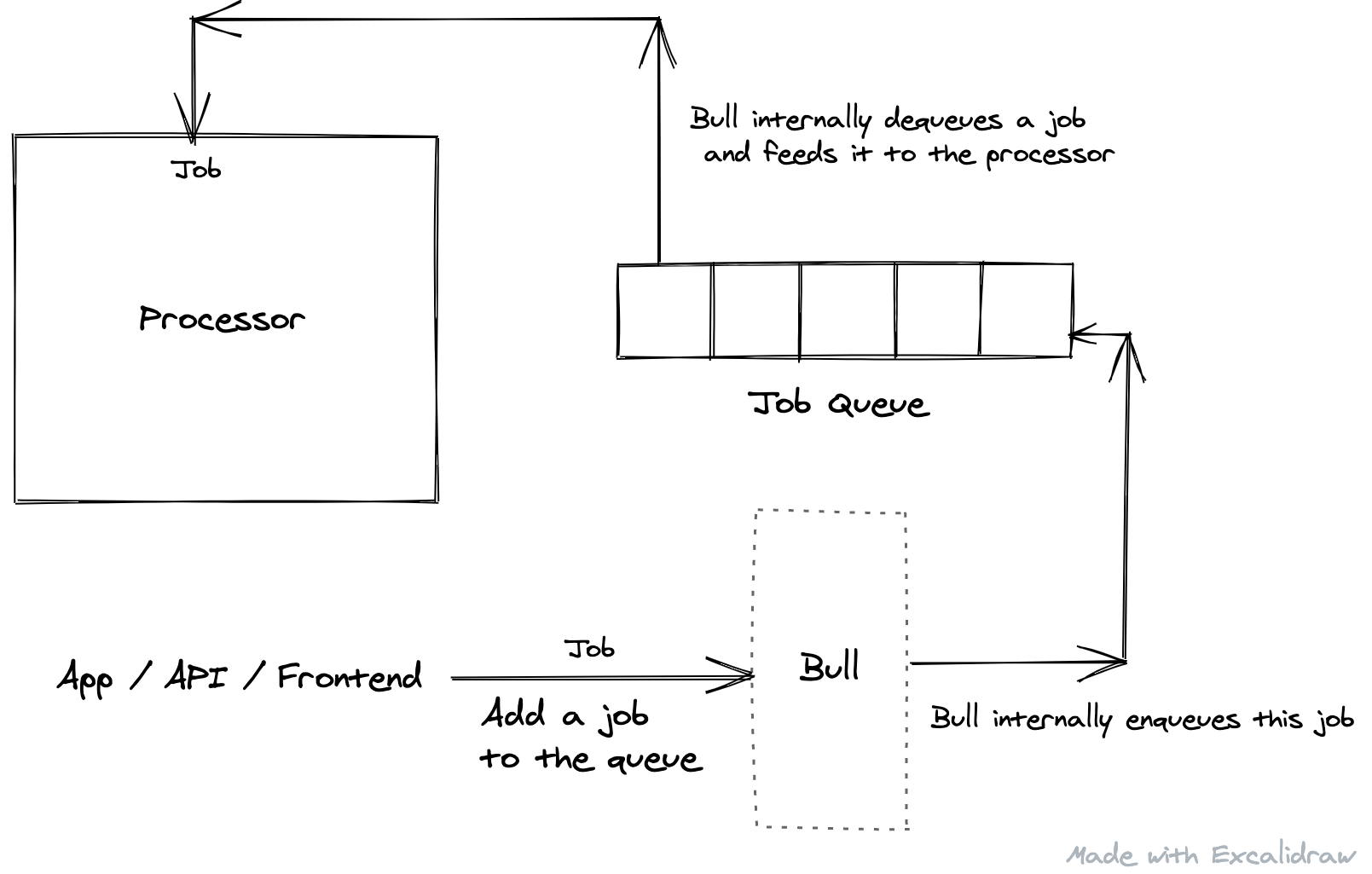 Bull internally dequeues a job and feeds it to the processor

Job

Processor

Job Queue

App / API / Frontend

Job

Add a job to the queue

Bull

Bull internally enqueues this job

Made with Excalidraw